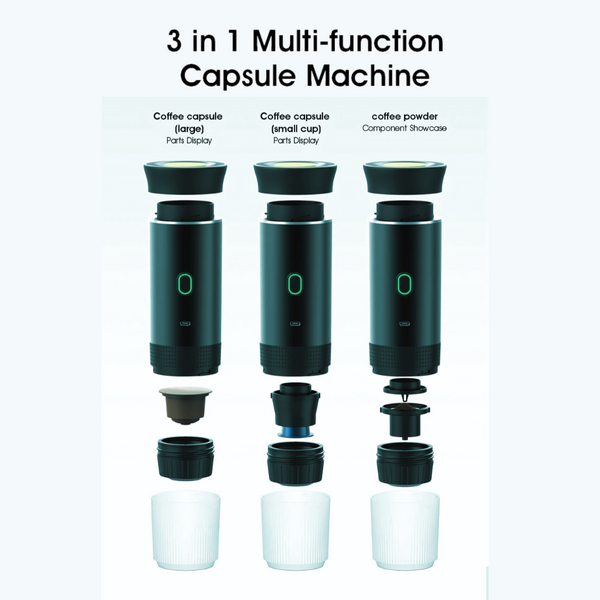 3 in 1 Multi-function Capsule Machine

Coffee capsule (large)
Parts Display

Coffee capsule (small cup)
Parts Display

coffee powder
Component Showcase