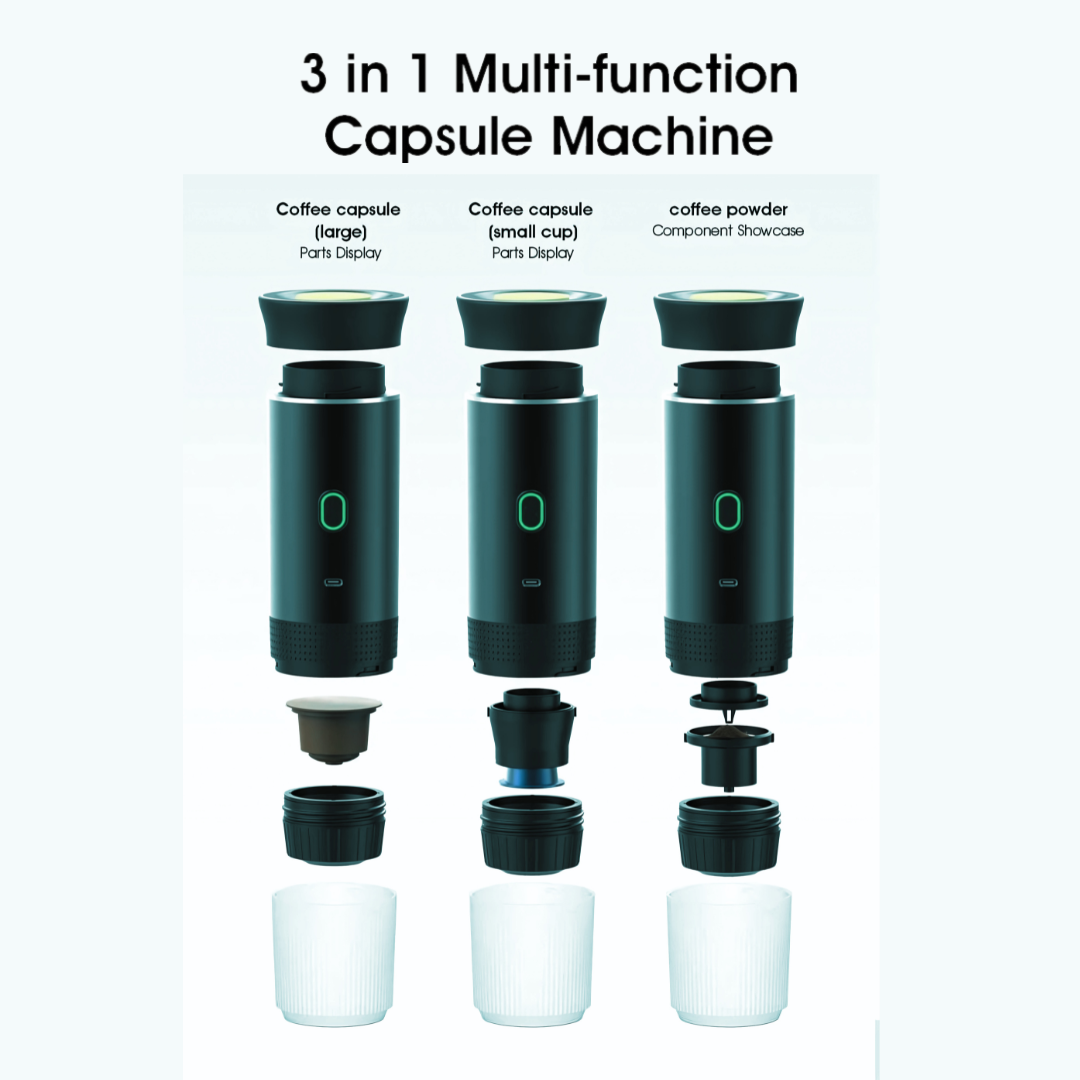 3 in 1 Multi-function Capsule Machine

Coffee capsule (large)
Parts Display

Coffee capsule (small cup)
Parts Display

coffee powder
Component Showcase