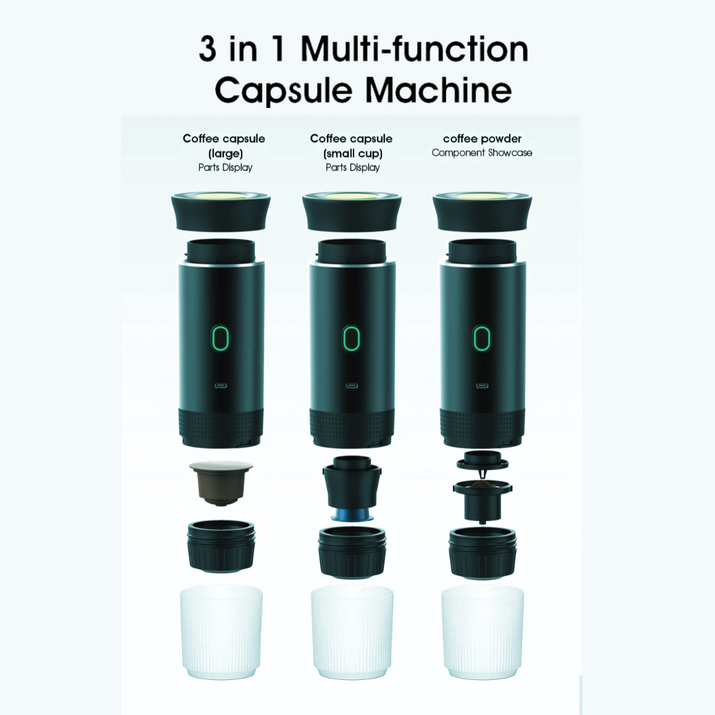 3 in 1 Multi-function Capsule Machine

Coffee capsule (large)
Parts Display

Coffee capsule (small cup)
Parts Display

coffee powder
Component Showcase