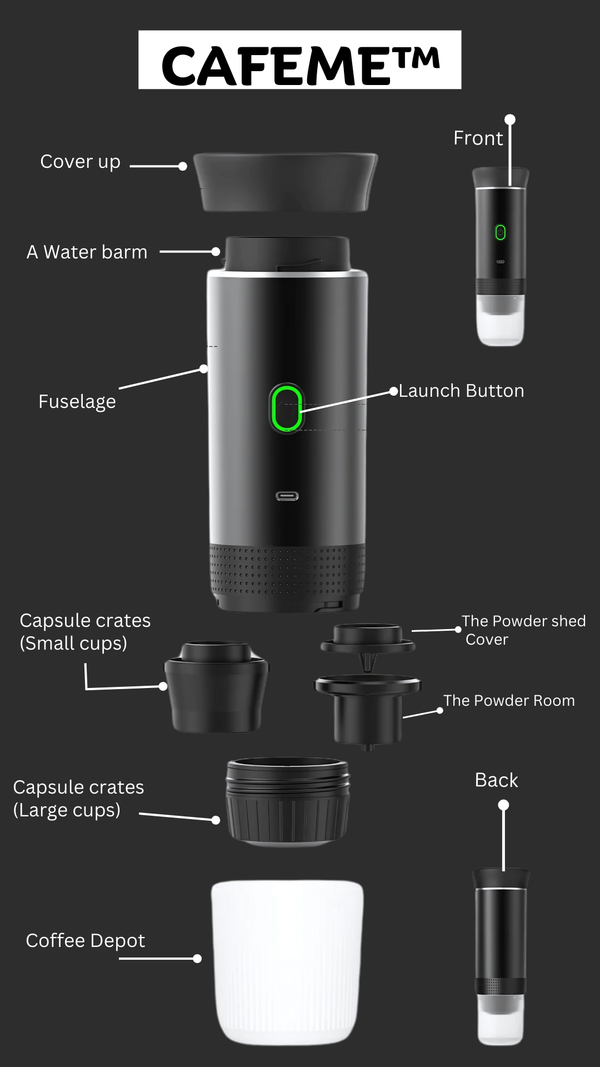 CAFEME™

Cover up

Front

A Water barm

Fuselage

Launch Button

Capsule crates (Small cups)

The Powder shed Cover

The Powder Room

Capsule crates (Large cups)

Back

Coffee Depot