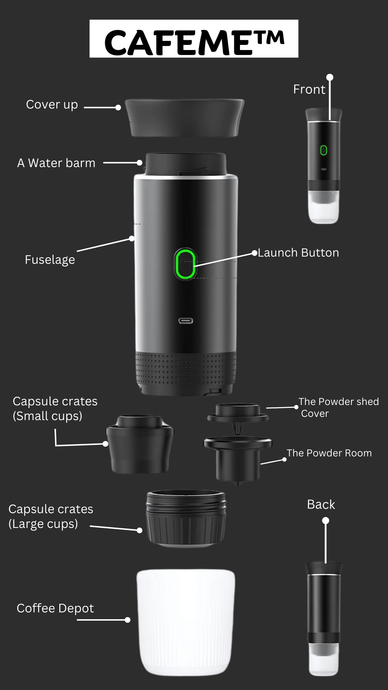 CAFEME™

Cover up

Front

A Water barm

Fuselage

Launch Button

Capsule crates (Small cups)

The Powder shed Cover

The Powder Room

Capsule crates (Large cups)

Back

Coffee Depot