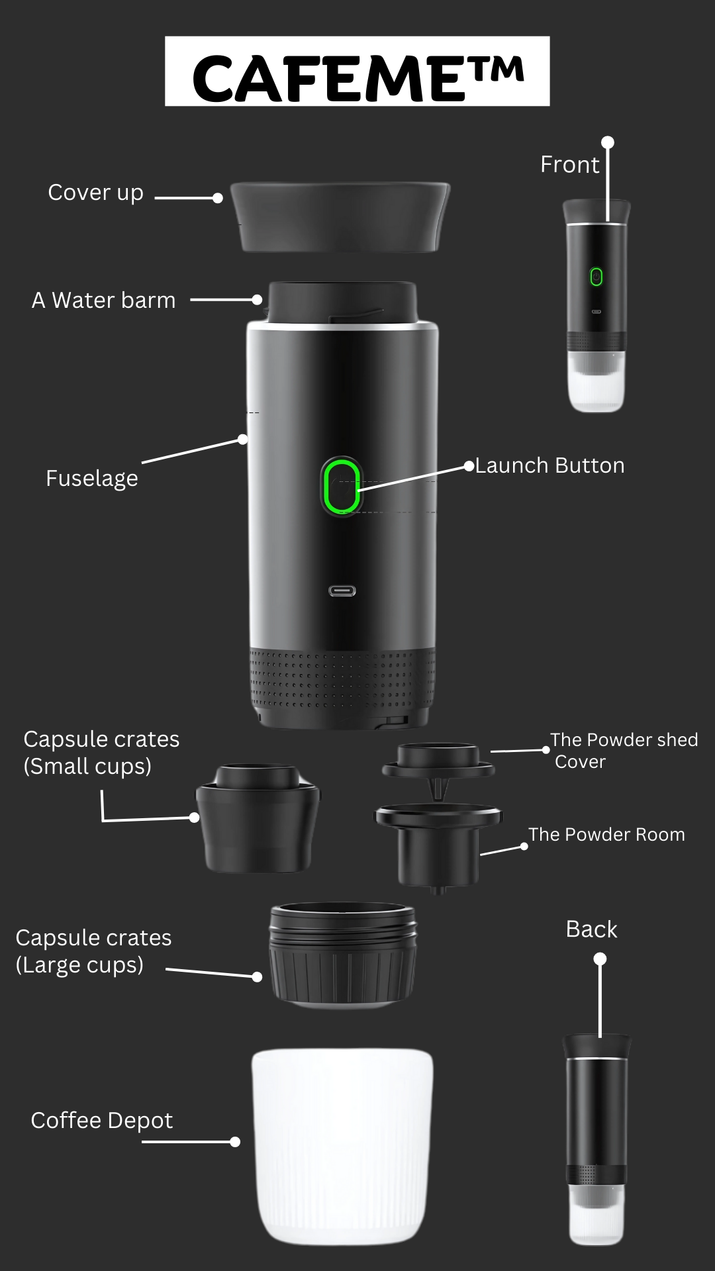 CAFEME™

Cover up

Front

A Water barm

Fuselage

Launch Button

Capsule crates (Small cups)

The Powder shed Cover

The Powder Room

Capsule crates (Large cups)

Back

Coffee Depot